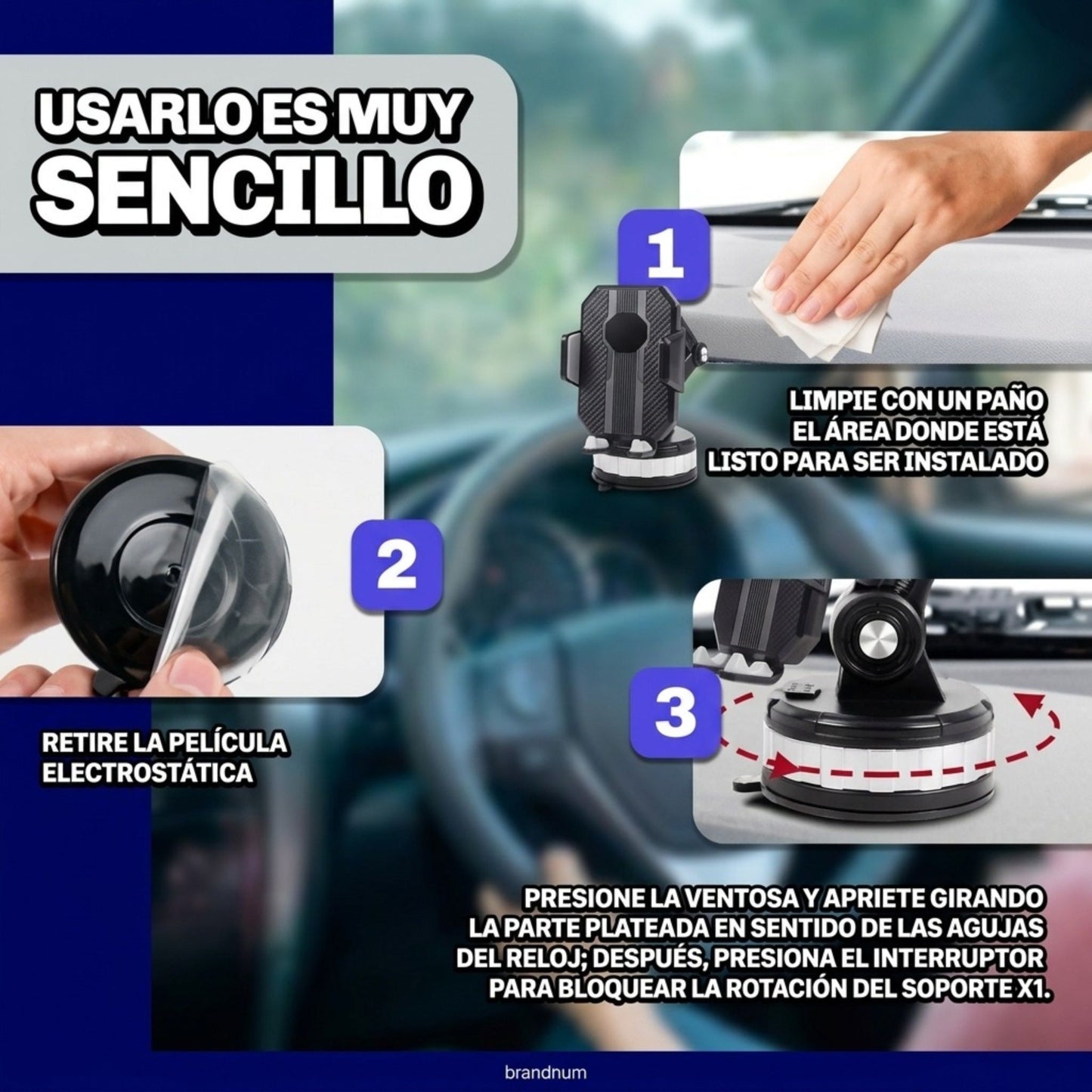 USARLO ES MUY SENCILLO

1

LIMPIE CON UN PAÑO EL ÁREA DONDE ESTÁ LISTO PARA SER INSTALADO

2

RETIRE LA PELÍCULA ELECTROSTÁTICA

3

PRESIONE LA VENTOSA Y APRIETE GIRANDO LA PARTE PLATEADA EN SENTIDO DE LAS AGUJAS DEL RELOJ; DESPUÉS, PRESIONA EL INTERRUPTOR PARA BLOQUEAR LA ROTACIÓN DEL SOPORTE X1.

brandnum