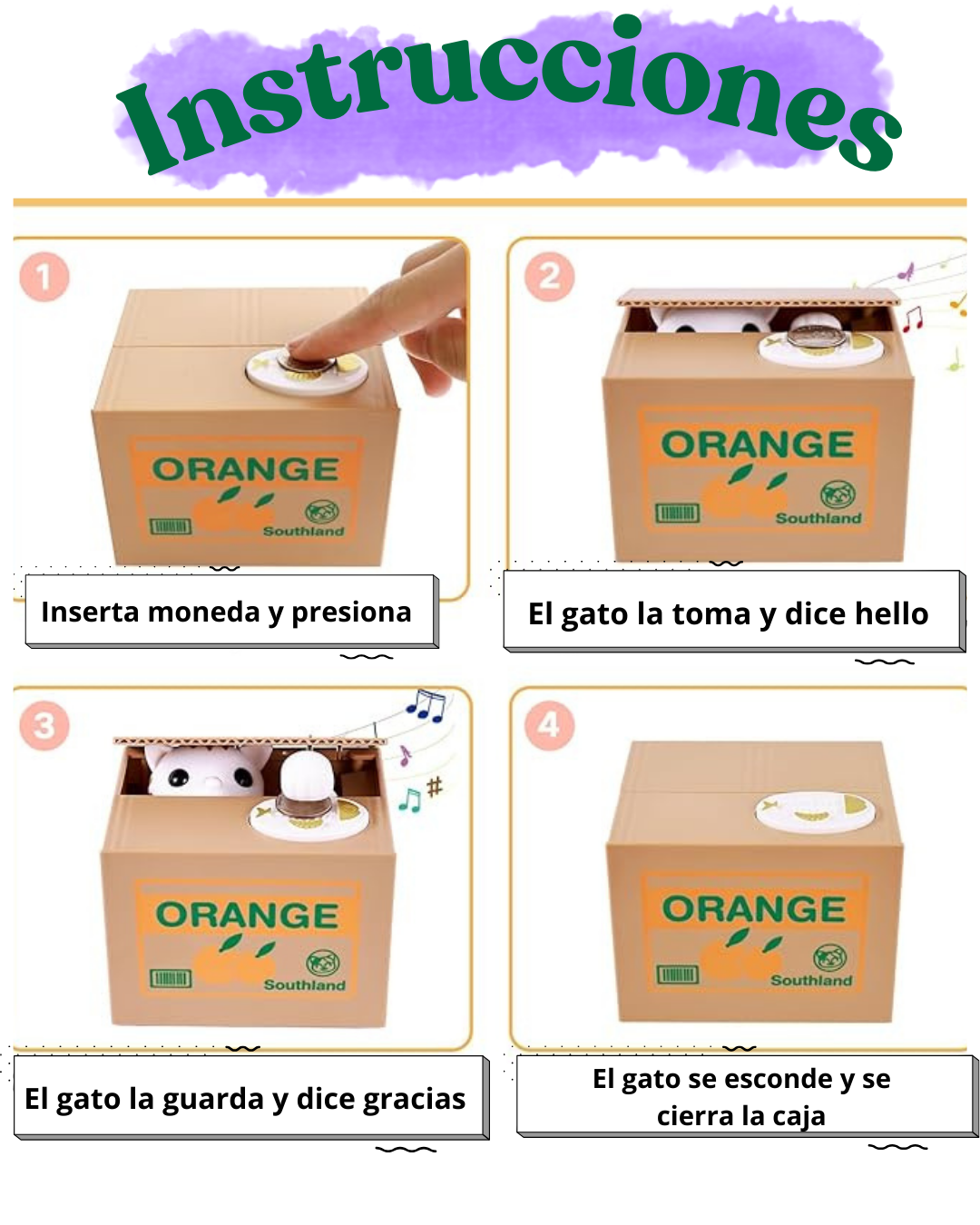 Instrucciones

1

ORANGE

Southland

Inserta moneda y presiona

2

ORANGE

Southland

El gato la toma y dice hello

3

ORANGE

Southland

El gato la guarda y dice gracias

4

ORANGE

Southland

El gato se esconde y se cierra la caja